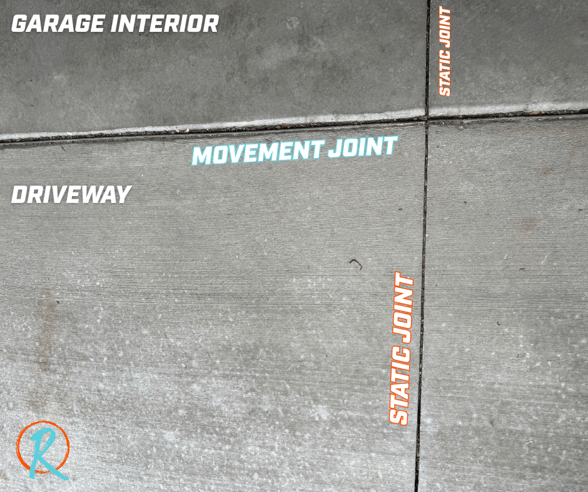 GARAGE INTERIOR

STATIC JOINT

MOVEMENT JOINT

DRIVEWAY

STATIC JOINT

R